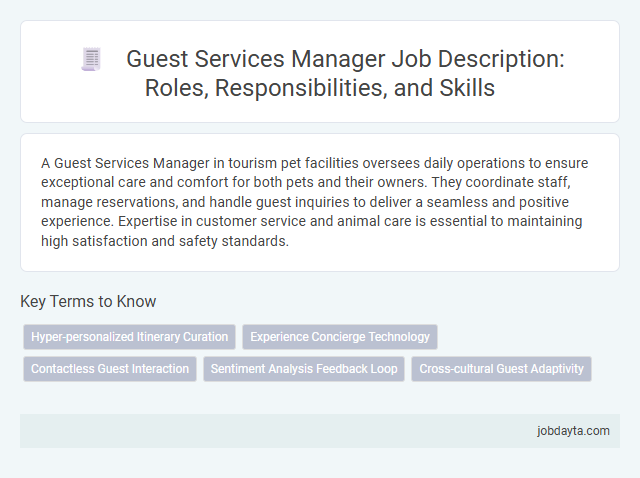 Guest Services Manager Job Description: Roles, Responsibilities, and Skills

A Guest Services Manager in tourism pet facilities oversees daily operations to ensure exceptional care and comfort for both pets and their owners. They coordinate staff, manage reservations, and handle guest inquiries to deliver a seamless and positive experience. Expertise in customer service and animal care is essential to maintaining high satisfaction and safety standards.

Key Terms to Know

Hyper-personalized Itinerary Curation

Experience Concierge Technology

Contactless Guest Interaction

Sentiment Analysis Feedback Loop

Cross-cultural Guest Adaptivity

jobdayta.com