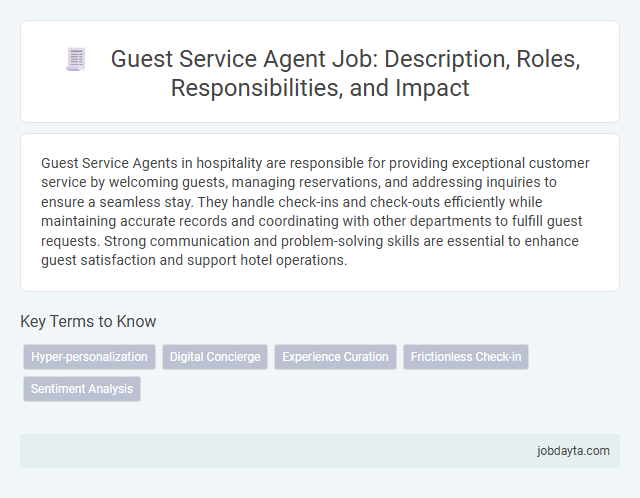 Guest Service Agent Job: Description, Roles, Responsibilities, and Impact

Guest Service Agents in hospitality are responsible for providing exceptional customer service by welcoming guests, managing reservations, and addressing inquiries to ensure a seamless stay. They handle check-ins and check-outs efficiently while maintaining accurate records and coordinating with other departments to fulfill guest requests. Strong communication and problem-solving skills are essential to enhance guest satisfaction and support hotel operations.

Key Terms to Know

Hyper-personalization

Digital Concierge

Experience Curation

Frictionless Check-in

Sentiment Analysis

jobdayta.com