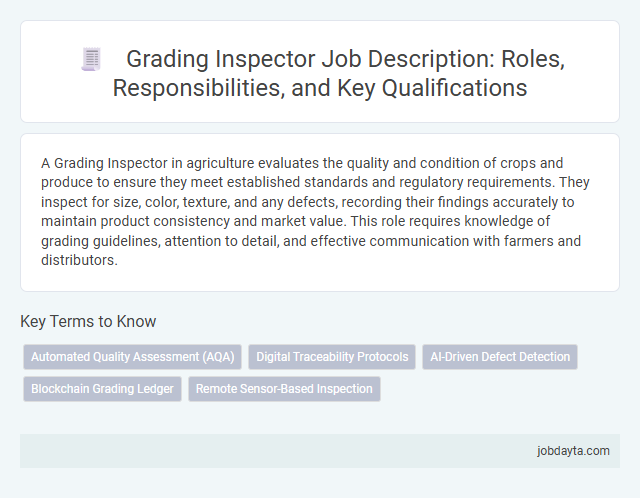 Grading Inspector Job Description: Roles, Responsibilities, and Key Qualifications

A Grading Inspector in agriculture evaluates the quality and condition of crops and produce to ensure they meet established standards and regulatory requirements. They inspect for size, color, texture, and any defects, recording their findings accurately to maintain product consistency and market value. This role requires knowledge of grading guidelines, attention to detail, and effective communication with farmers and distributors.

Key Terms to Know

Automated Quality Assessment (AQA)
Digital Traceability Protocols
AI-Driven Defect Detection
Blockchain Grading Ledger
Remote Sensor-Based Inspection

jobdayta.com