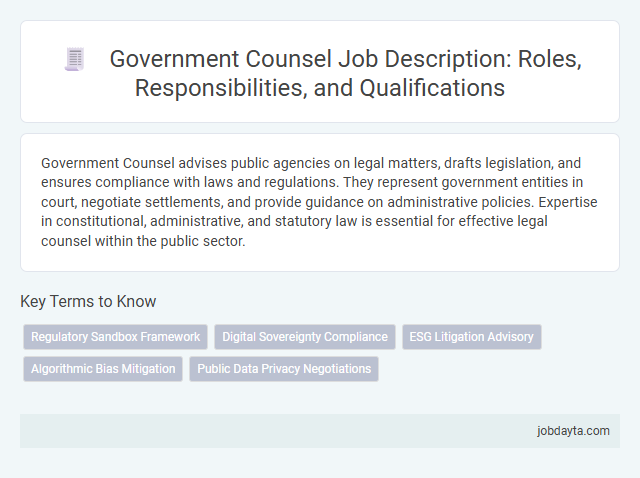 Government Counsel Job Description: Roles, Responsibilities, and Qualifications

Government Counsel advises public agencies on legal matters, drafts legislation, and ensures compliance with laws and regulations. They represent government entities in court, negotiate settlements, and provide guidance on administrative policies. Expertise in constitutional, administrative, and statutory law is essential for effective legal counsel within the public sector.

Key Terms to Know

Regulatory Sandbox Framework
Digital Sovereignty Compliance
ESG Litigation Advisory
Algorithmic Bias Mitigation
Public Data Privacy Negotiations

jobdayta.com