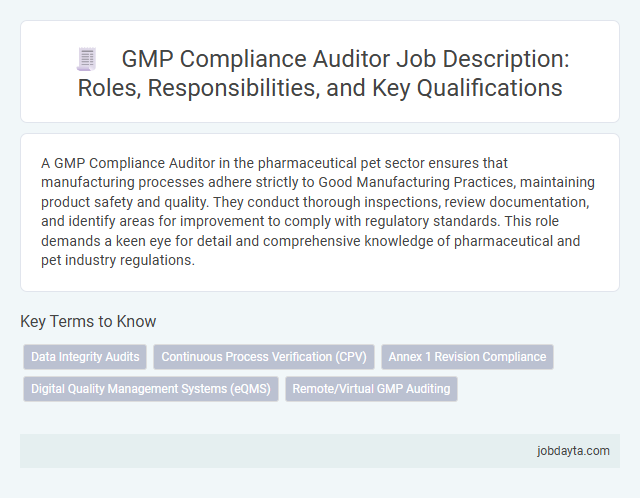 GMP Compliance Auditor Job Description: Roles, Responsibilities, and Key Qualifications

A GMP Compliance Auditor in the pharmaceutical pet sector ensures that manufacturing processes adhere strictly to Good Manufacturing Practices, maintaining product safety and quality. They conduct thorough inspections, review documentation, and identify areas for improvement to comply with regulatory standards. This role demands a keen eye for detail and comprehensive knowledge of pharmaceutical and pet industry regulations.

Key Terms to Know

Data Integrity Audits
Continuous Process Verification (CPV)
Annex 1 Revision Compliance
Digital Quality Management Systems (eQMS)
Remote/Virtual GMP Auditing

jobdayta.com