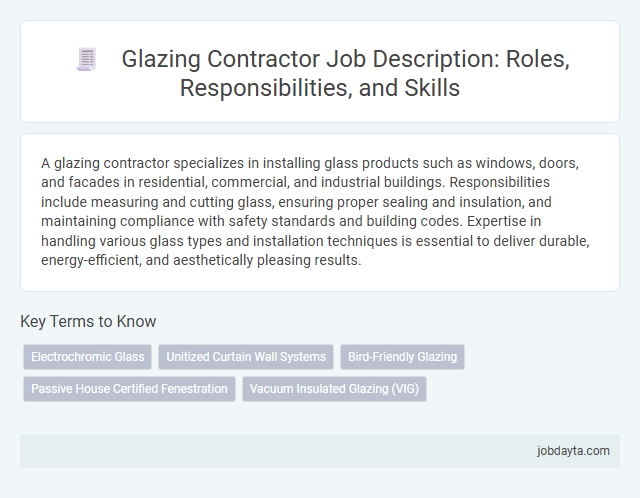 Glazing Contractor Job Description: Roles, Responsibilities, and Skills

A glazing contractor specializes in installing glass products such as windows, doors, and facades in residential, commercial, and industrial buildings. Responsibilities include measuring and cutting glass, ensuring proper sealing and insulation, and maintaining compliance with safety standards and building codes. Expertise in handling various glass types and installation techniques is essential to deliver durable, energy-efficient, and aesthetically pleasing results.

Key Terms to Know

Electrochromic Glass

Unitized Curtain Wall Systems

Bird-Friendly Glazing

Passive House Certified Fenestration

Vacuum Insulated Glazing (VIG)

jobdayta.com