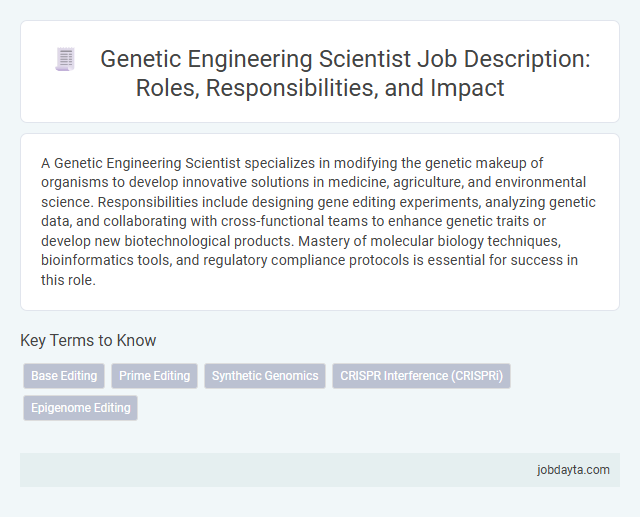 Genetic Engineering Scientist Job Description: Roles, Responsibilities, and Impact

A Genetic Engineering Scientist specializes in modifying the genetic makeup of organisms to develop innovative solutions in medicine, agriculture, and environmental science. Responsibilities include designing gene editing experiments, analyzing genetic data, and collaborating with cross-functional teams to enhance genetic traits or develop new biotechnological products. Mastery of molecular biology techniques, bioinformatics tools, and regulatory compliance protocols is essential for success in this role.

Key Terms to Know

Base Editing

Prime Editing

Synthetic Genomics

CRISPR Interference (CRISPRi)

Epigenome Editing

jobdayta.com