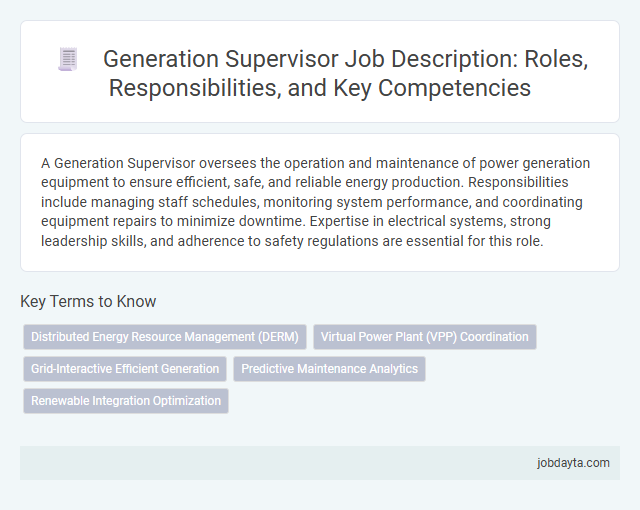 Generation Supervisor Job Description: Roles, Responsibilities, and Key Competencies

A Generation Supervisor oversees the operation and maintenance of power generation equipment to ensure efficient, safe, and reliable energy production. Responsibilities include managing staff schedules, monitoring system performance, and coordinating equipment repairs to minimize downtime. Expertise in electrical systems, strong leadership skills, and adherence to safety regulations are essential for this role.

Key Terms to Know

Distributed Energy Resource Management (DERM)

Virtual Power Plant (VPP) Coordination

Grid-Interactive Efficient Generation

Predictive Maintenance Analytics

Renewable Integration Optimization

jobdayta.com