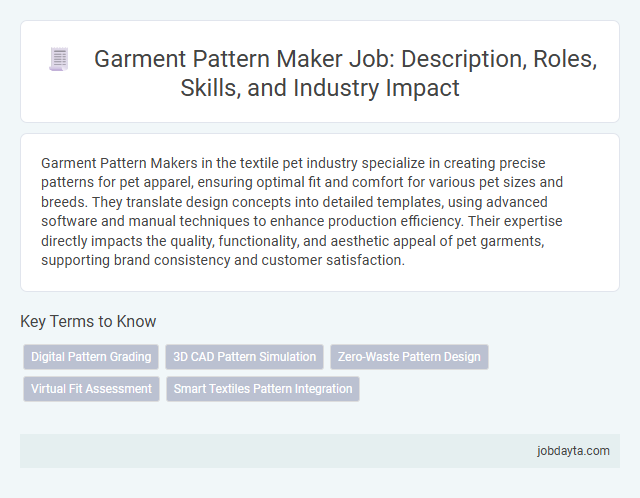 Garment Pattern Maker Job: Description, Roles, Skills, and Industry Impact

Garment Pattern Makers in the textile pet industry specialize in creating precise patterns for pet apparel, ensuring optimal fit and comfort for various pet sizes and breeds. They translate design concepts into detailed templates, using advanced software and manual techniques to enhance production efficiency. Their expertise directly impacts the quality, functionality, and aesthetic appeal of pet garments, supporting brand consistency and customer satisfaction.

Key Terms to Know

Digital Pattern Grading

3D CAD Pattern Simulation

Zero-Waste Pattern Design

Virtual Fit Assessment

Smart Textiles Pattern Integration

jobdayta.com