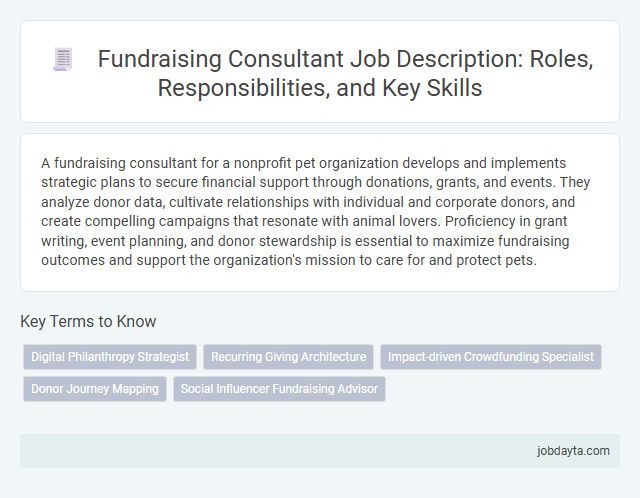 Fundraising Consultant Job Description: Roles, Responsibilities, and Key Skills

A fundraising consultant for a nonprofit pet organization develops and implements strategic plans to secure financial support through donations, grants, and events. They analyze donor data, cultivate relationships with individual and corporate donors, and create compelling campaigns that resonate with animal lovers. Proficiency in grant writing, event planning, and donor stewardship is essential to maximize fundraising outcomes and support the organization's mission to care for and protect pets.

Key Terms to Know

Digital Philanthropy Strategist

Recurring Giving Architecture

Impact-driven Crowdfunding Specialist

Donor Journey Mapping

Social Influencer Fundraising Advisor

jobdayta.com