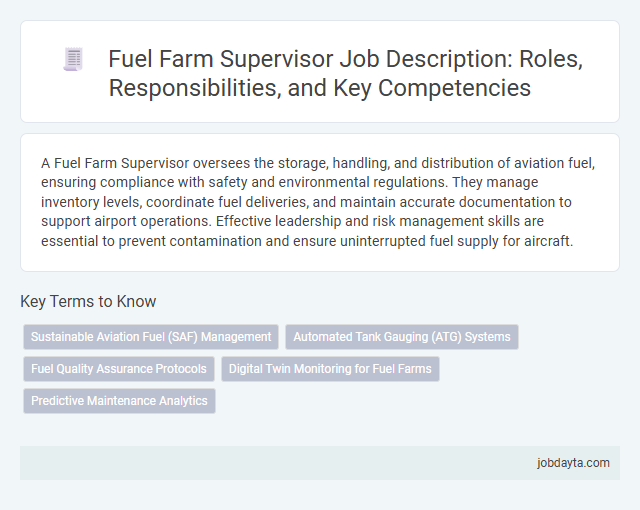 Fuel Farm Supervisor Job Description: Roles, Responsibilities, and Key Competencies

A Fuel Farm Supervisor oversees the storage, handling, and distribution of aviation fuel, ensuring compliance with safety and environmental regulations. They manage inventory levels, coordinate fuel deliveries, and maintain accurate documentation to support airport operations. Effective leadership and risk management skills are essential to prevent contamination and ensure uninterrupted fuel supply for aircraft.

Key Terms to Know

Sustainable Aviation Fuel (SAF) Management

Automated Tank Gauging (ATG) Systems

Fuel Quality Assurance Protocols

Digital Twin Monitoring for Fuel Farms

Predictive Maintenance Analytics

jobdayta.com