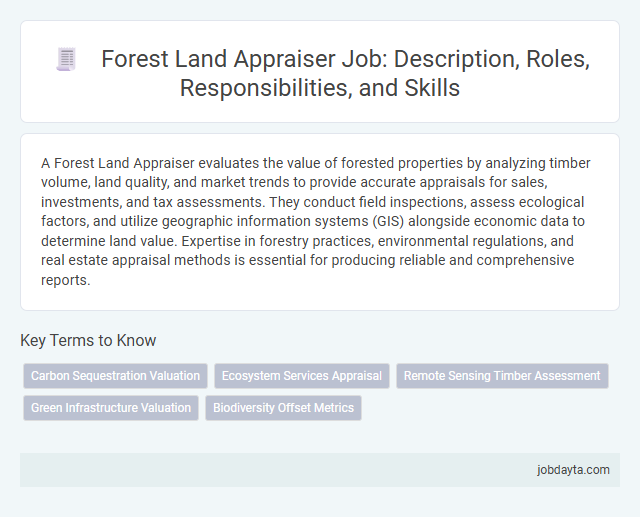 Forest Land Appraiser Job: Description, Roles, Responsibilities, and Skills

A Forest Land Appraiser evaluates the value of forested properties by analyzing timber volume, land quality, and market trends to provide accurate appraisals for sales, investments, and tax assessments. They conduct field inspections, assess ecological factors, and utilize geographic information systems (GIS) alongside economic data to determine land value. Expertise in forestry practices, environmental regulations, and real estate appraisal methods is essential for producing reliable and comprehensive reports.

Key Terms to Know

Carbon Sequestration Valuation

Ecosystem Services Appraisal

Remote Sensing Timber Assessment

Green Infrastructure Valuation

Biodiversity Offset Metrics

jobdayta.com