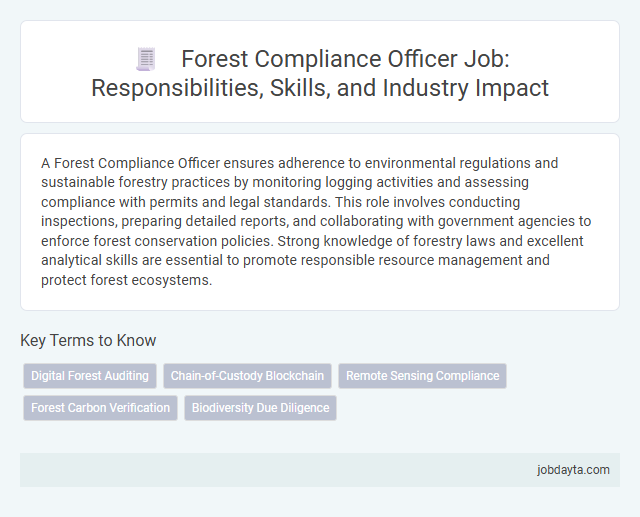 Forest Compliance Officer Job: Responsibilities, Skills, and Industry Impact

A Forest Compliance Officer ensures adherence to environmental regulations and sustainable forestry practices by monitoring logging activities and assessing compliance with permits and legal standards. This role involves conducting inspections, preparing detailed reports, and collaborating with government agencies to enforce forest conservation policies. Strong knowledge of forestry laws and excellent analytical skills are essential to promote responsible resource management and protect forest ecosystems.

Key Terms to Know

Digital Forest Auditing

Chain-of-Custody Blockchain

Remote Sensing Compliance

Forest Carbon Verification

Biodiversity Due Diligence

jobdayta.com