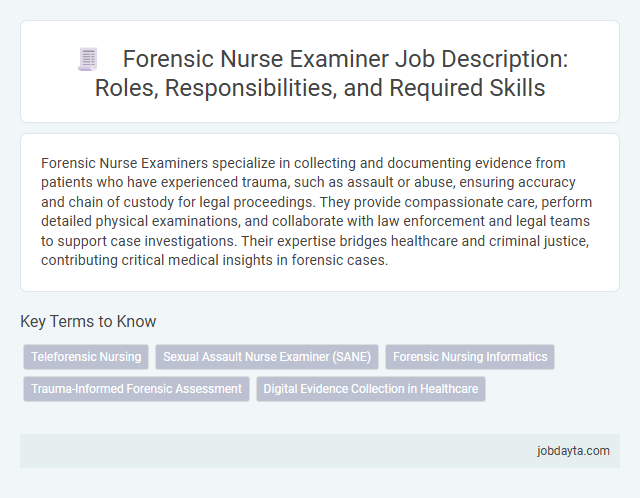 Forensic Nurse Examiner Job Description: Roles, Responsibilities, and Required Skills

Forensic Nurse Examiners specialize in collecting and documenting evidence from patients who have experienced trauma, such as assault or abuse, ensuring accuracy and chain of custody for legal proceedings. They provide compassionate care, perform detailed physical examinations, and collaborate with law enforcement and legal teams to support case investigations. Their expertise bridges healthcare and criminal justice, contributing critical medical insights in forensic cases.

Key Terms to Know

Teleforensic Nursing

Sexual Assault Nurse Examiner (SANE)

Forensic Nursing Informatics

Trauma-Informed Forensic Assessment

Digital Evidence Collection in Healthcare

jobdayta.com