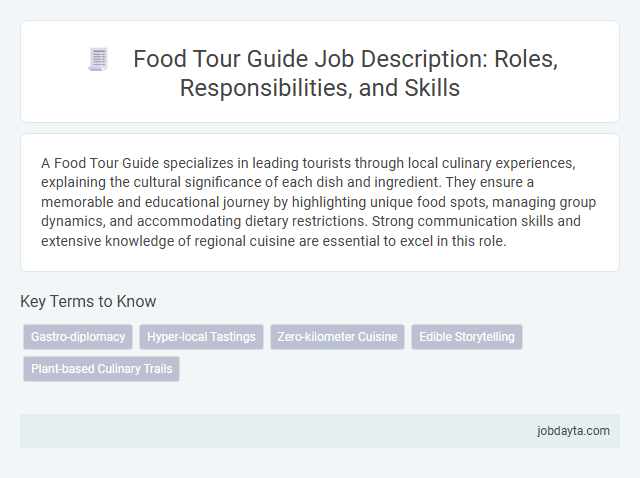 Food Tour Guide Job Description: Roles, Responsibilities, and Skills

A Food Tour Guide specializes in leading tourists through local culinary experiences, explaining the cultural significance of each dish and ingredient. They ensure a memorable and educational journey by highlighting unique food spots, managing group dynamics, and accommodating dietary restrictions. Strong communication skills and extensive knowledge of regional cuisine are essential to excel in this role.

Key Terms to Know

Gastro-diplomacy

Hyper-local Tastings

Zero-kilometer Cuisine

Edible Storytelling

Plant-based Culinary Trails

jobdayta.com