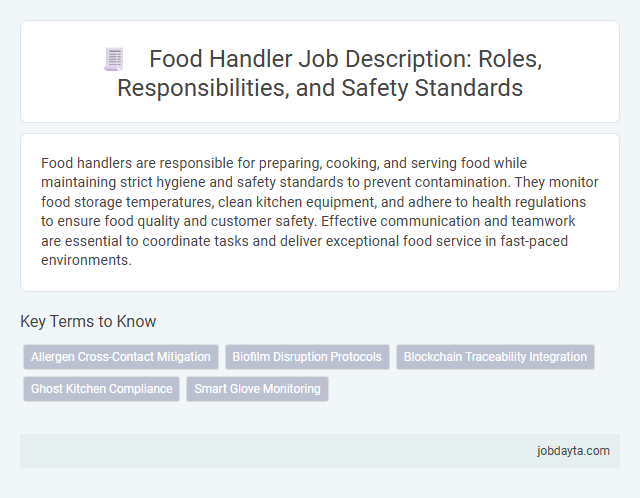 Food Handler Job Description: Roles, Responsibilities, and Safety Standards

Food handlers are responsible for preparing, cooking, and serving food while maintaining strict hygiene and safety standards to prevent contamination. They monitor food storage temperatures, clean kitchen equipment, and adhere to health regulations to ensure food quality and customer safety. Effective communication and teamwork are essential to coordinate tasks and deliver exceptional food service in fast-paced environments.

Key Terms to Know

Allergen Cross-Contact Mitigation
Biofilm Disruption Protocols
Blockchain Traceability Integration
Ghost Kitchen Compliance
Smart Glove Monitoring

jobdayta.com