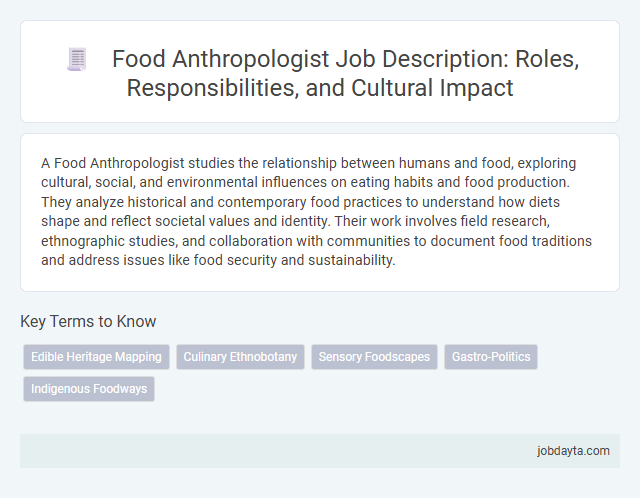 Food Anthropologist Job Description: Roles, Responsibilities, and Cultural Impact

A Food Anthropologist studies the relationship between humans and food, exploring cultural, social, and environmental influences on eating habits and food production. They analyze historical and contemporary food practices to understand how diets shape and reflect societal values and identity. Their work involves field research, ethnographic studies, and collaboration with communities to document food traditions and address issues like food security and sustainability.

Key Terms to Know

Edible Heritage Mapping

Culinary Ethnobotany

Sensory Foodscapes

Gastro-Politics

Indigenous Foodways

jobdayta.com