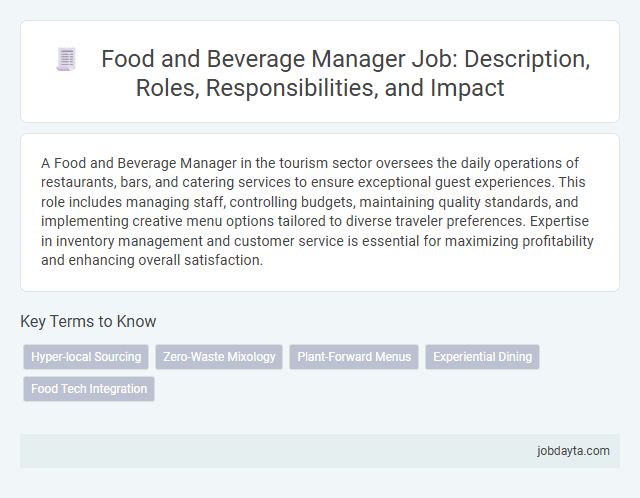 Food and Beverage Manager Job: Description, Roles, Responsibilities, and Impact

A Food and Beverage Manager in the tourism sector oversees the daily operations of restaurants, bars, and catering services to ensure exceptional guest experiences. This role includes managing staff, controlling budgets, maintaining quality standards, and implementing creative menu options tailored to diverse traveler preferences. Expertise in inventory management and customer service is essential for maximizing profitability and enhancing overall satisfaction.

Key Terms to Know

Hyper-local Sourcing

Zero-Waste Mixology

Plant-Forward Menus

Experiential Dining

Food Tech Integration

jobdayta.com