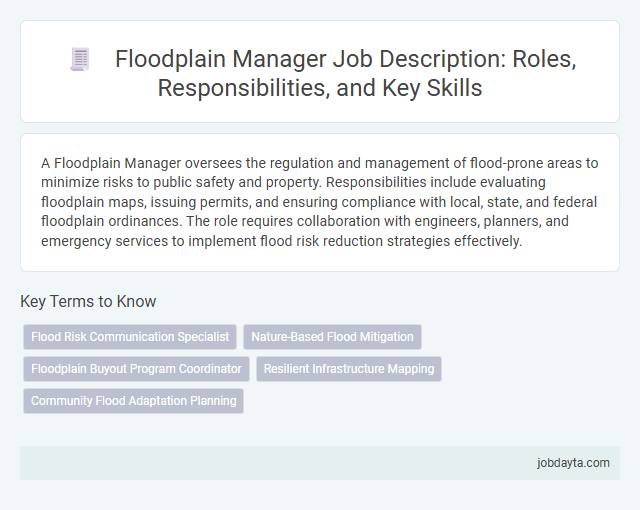 Floodplain Manager Job Description: Roles, Responsibilities, and Key Skills

A Floodplain Manager oversees the regulation and management of flood-prone areas to minimize risks to public safety and property. Responsibilities include evaluating floodplain maps, issuing permits, and ensuring compliance with local, state, and federal floodplain ordinances. The role requires collaboration with engineers, planners, and emergency services to implement flood risk reduction strategies effectively.

Key Terms to Know

Flood Risk Communication Specialist

Nature-Based Flood Mitigation

Floodplain Buyout Program Coordinator

Resilient Infrastructure Mapping

Community Flood Adaptation Planning

jobdayta.com