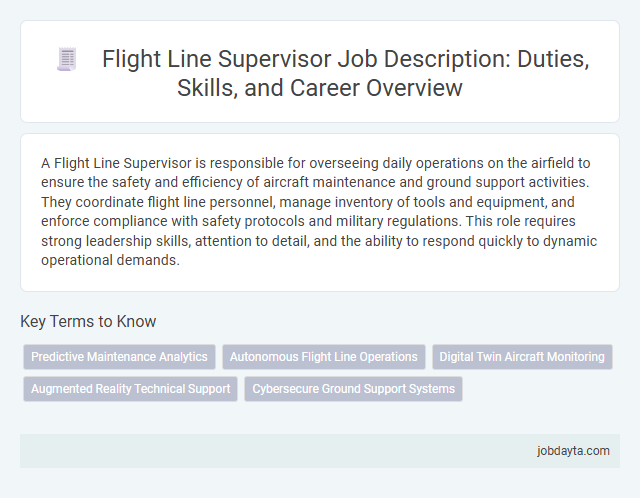 Flight Line Supervisor Job Description: Duties, Skills, and Career Overview

A Flight Line Supervisor is responsible for overseeing daily operations on the airfield to ensure the safety and efficiency of aircraft maintenance and ground support activities. They coordinate flight line personnel, manage inventory of tools and equipment, and enforce compliance with safety protocols and military regulations. This role requires strong leadership skills, attention to detail, and the ability to respond quickly to dynamic operational demands.

Key Terms to Know

Predictive Maintenance Analytics
Autonomous Flight Line Operations
Digital Twin Aircraft Monitoring
Augmented Reality Technical Support
Cybersecure Ground Support Systems

jobdayta.com