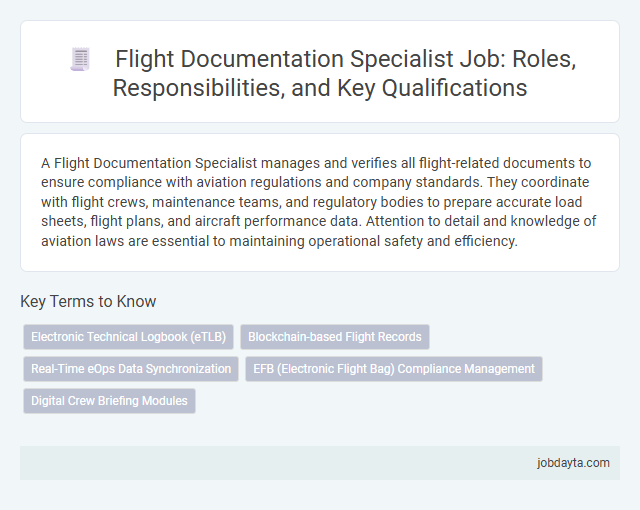 Flight Documentation Specialist Job: Roles, Responsibilities, and Key Qualifications

A Flight Documentation Specialist manages and verifies all flight-related documents to ensure compliance with aviation regulations and company standards. They coordinate with flight crews, maintenance teams, and regulatory bodies to prepare accurate load sheets, flight plans, and aircraft performance data. Attention to detail and knowledge of aviation laws are essential to maintaining operational safety and efficiency.

Key Terms to Know

Electronic Technical Logbook (eTLB)

Blockchain-based Flight Records

Real-Time eOps Data Synchronization

EFB (Electronic Flight Bag) Compliance Management

Digital Crew Briefing Modules

jobdayta.com