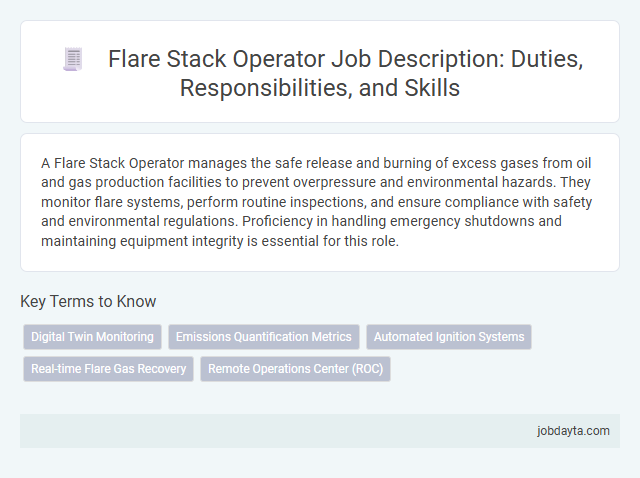 Flare Stack Operator Job Description: Duties, Responsibilities, and Skills

A Flare Stack Operator manages the safe release and burning of excess gases from oil and gas production facilities to prevent overpressure and environmental hazards. They monitor flare systems, perform routine inspections, and ensure compliance with safety and environmental regulations. Proficiency in handling emergency shutdowns and maintaining equipment integrity is essential for this role.

Key Terms to Know

Digital Twin Monitoring

Emissions Quantification Metrics

Automated Ignition Systems

Real-time Flare Gas Recovery

Remote Operations Center (ROC)

jobdayta.com