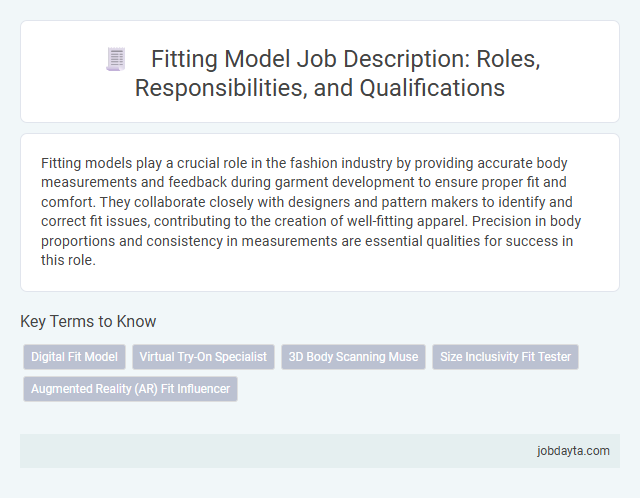 Fitting Model Job Description: Roles, Responsibilities, and Qualifications

Fitting models play a crucial role in the fashion industry by providing accurate body measurements and feedback during garment development to ensure proper fit and comfort. They collaborate closely with designers and pattern makers to identify and correct fit issues, contributing to the creation of well-fitting apparel. Precision in body proportions and consistency in measurements are essential qualities for success in this role.

Key Terms to Know

Digital Fit Model

Virtual Try-On Specialist

3D Body Scanning Muse

Size Inclusivity Fit Tester

Augmented Reality (AR) Fit Influencer

jobdayta.com