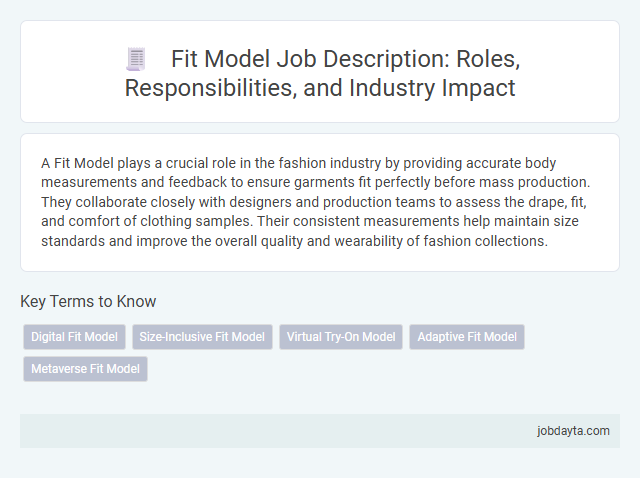 Fit Model Job Description: Roles, Responsibilities, and Industry Impact

A Fit Model plays a crucial role in the fashion industry by providing accurate body measurements and feedback to ensure garments fit perfectly before mass production. They collaborate closely with designers and production teams to assess the drape, fit, and comfort of clothing samples. Their consistent measurements help maintain size standards and improve the overall quality and wearability of fashion collections.

Key Terms to Know

Digital Fit Model
Size-Inclusive Fit Model
Virtual Try-On Model
Adaptive Fit Model
Metaverse Fit Model

jobdayta.com