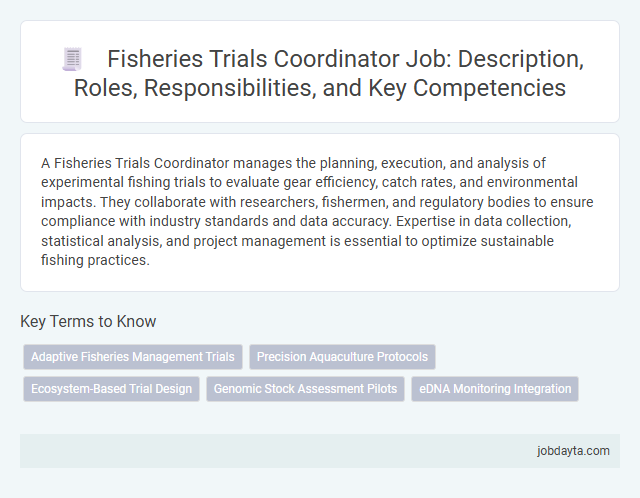 Fisheries Trials Coordinator Job: Description, Roles, Responsibilities, and Key Competencies

A Fisheries Trials Coordinator manages the planning, execution, and analysis of experimental fishing trials to evaluate gear efficiency, catch rates, and environmental impacts. They collaborate with researchers, fishermen, and regulatory bodies to ensure compliance with industry standards and data accuracy. Expertise in data collection, statistical analysis, and project management is essential to optimize sustainable fishing practices.

Key Terms to Know

Adaptive Fisheries Management Trials

Precision Aquaculture Protocols

Ecosystem-Based Trial Design

Genomic Stock Assessment Pilots

eDNA Monitoring Integration

jobdayta.com