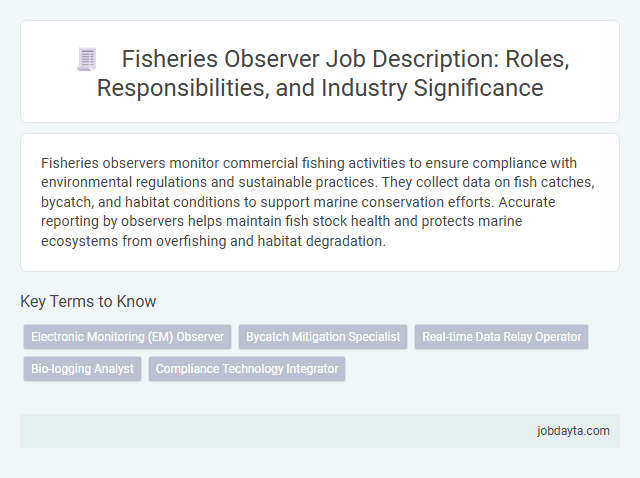 Fisheries Observer Job Description: Roles, Responsibilities, and Industry Significance

Fisheries observers monitor commercial fishing activities to ensure compliance with environmental regulations and sustainable practices. They collect data on fish catches, bycatch, and habitat conditions to support marine conservation efforts. Accurate reporting by observers helps maintain fish stock health and protects marine ecosystems from overfishing and habitat degradation.

Key Terms to Know

Electronic Monitoring (EM) Observer

Bycatch Mitigation Specialist

Real-time Data Relay Operator

Bio-logging Analyst

Compliance Technology Integrator

jobdayta.com