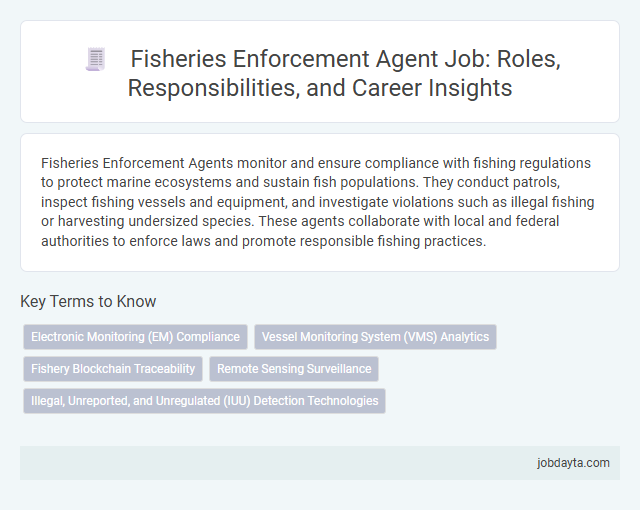 Fisheries Enforcement Agent Job: Roles, Responsibilities, and Career Insights

Fisheries Enforcement Agents monitor and ensure compliance with fishing regulations to protect marine ecosystems and sustain fish populations. They conduct patrols, inspect fishing vessels and equipment, and investigate violations such as illegal fishing or harvesting undersized species. These agents collaborate with local and federal authorities to enforce laws and promote responsible fishing practices.

Key Terms to Know

Electronic Monitoring (EM) Compliance

Vessel Monitoring System (VMS) Analytics

Fishery Blockchain Traceability

Remote Sensing Surveillance

Illegal, Unreported, and Unregulated (IUU) Detection Technologies

jobdayta.com