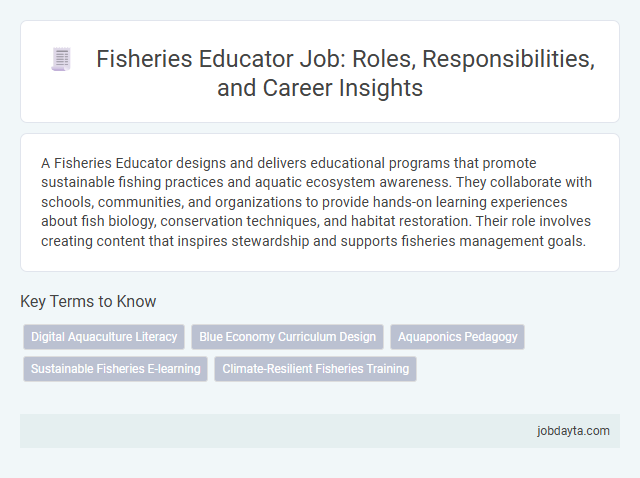 Fisheries Educator Job: Roles, Responsibilities, and Career Insights

A Fisheries Educator designs and delivers educational programs that promote sustainable fishing practices and aquatic ecosystem awareness. They collaborate with schools, communities, and organizations to provide hands-on learning experiences about fish biology, conservation techniques, and habitat restoration. Their role involves creating content that inspires stewardship and supports fisheries management goals.

Key Terms to Know

Digital Aquaculture Literacy

Blue Economy Curriculum Design

Aquaponics Pedagogy

Sustainable Fisheries E-learning

Climate-Resilient Fisheries Training

jobdayta.com