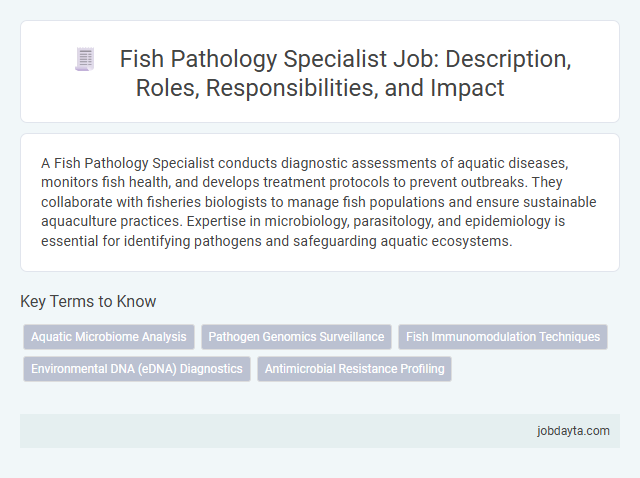 Fish Pathology Specialist Job: Description, Roles, Responsibilities, and Impact

A Fish Pathology Specialist conducts diagnostic assessments of aquatic diseases, monitors fish health, and develops treatment protocols to prevent outbreaks. They collaborate with fisheries biologists to manage fish populations and ensure sustainable aquaculture practices. Expertise in microbiology, parasitology, and epidemiology is essential for identifying pathogens and safeguarding aquatic ecosystems.

Key Terms to Know

Aquatic Microbiome Analysis

Pathogen Genomics Surveillance

Fish Immunomodulation Techniques

Environmental DNA (eDNA) Diagnostics

Antimicrobial Resistance Profiling

jobdayta.com