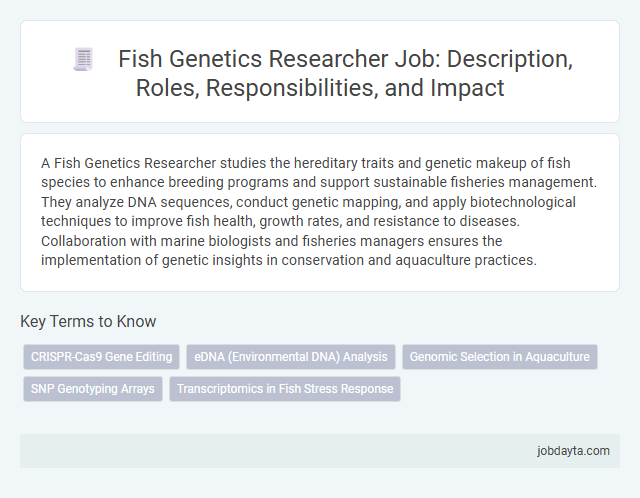 Fish Genetics Researcher Job: Description, Roles, Responsibilities, and Impact

A Fish Genetics Researcher studies the hereditary traits and genetic makeup of fish species to enhance breeding programs and support sustainable fisheries management. They analyze DNA sequences, conduct genetic mapping, and apply biotechnological techniques to improve fish health, growth rates, and resistance to diseases. Collaboration with marine biologists and fisheries managers ensures the implementation of genetic insights in conservation and aquaculture practices.

Key Terms to Know

CRISPR-Cas9 Gene Editing

eDNA (Environmental DNA) Analysis

Genomic Selection in Aquaculture

SNP Genotyping Arrays

Transcriptomics in Fish Stress Response

jobdayta.com