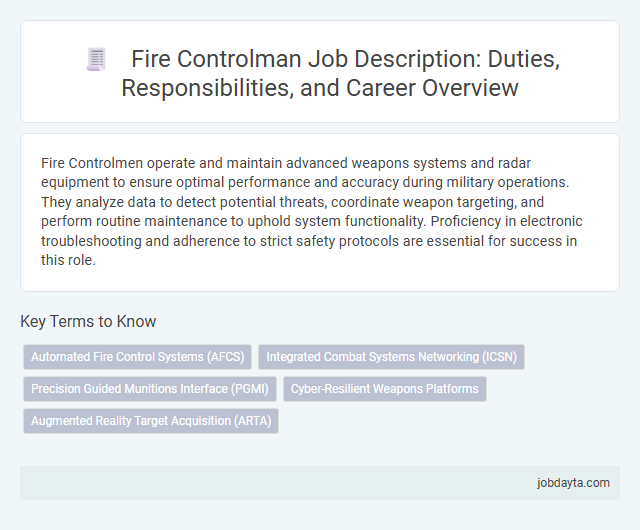 Fire Controlman Job Description: Duties, Responsibilities, and Career Overview

Fire Controlmen operate and maintain advanced weapons systems and radar equipment to ensure optimal performance and accuracy during military operations. They analyze data to detect potential threats, coordinate weapon targeting, and perform routine maintenance to uphold system functionality. Proficiency in electronic troubleshooting and adherence to strict safety protocols are essential for success in this role.

Key Terms to Know

Automated Fire Control Systems (AFCS)
Integrated Combat Systems Networking (ICSN)
Precision Guided Munitions Interface (PGMI)
Cyber-Resilient Weapons Platforms
Augmented Reality Target Acquisition (ARTA)

jobdayta.com