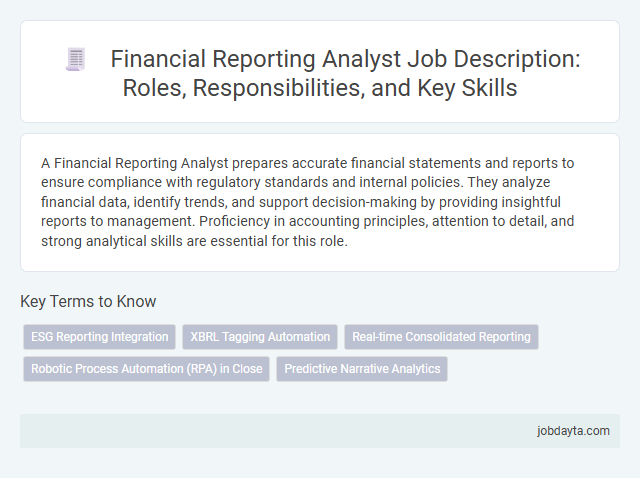 Financial Reporting Analyst Job Description: Roles, Responsibilities, and Key Skills

A Financial Reporting Analyst prepares accurate financial statements and reports to ensure compliance with regulatory standards and internal policies. They analyze financial data, identify trends, and support decision-making by providing insightful reports to management. Proficiency in accounting principles, attention to detail, and strong analytical skills are essential for this role.

Key Terms to Know

ESG Reporting Integration
XBRL Tagging Automation
Real-time Consolidated Reporting
Robotic Process Automation (RPA) in Close
Predictive Narrative Analytics

jobdayta.com