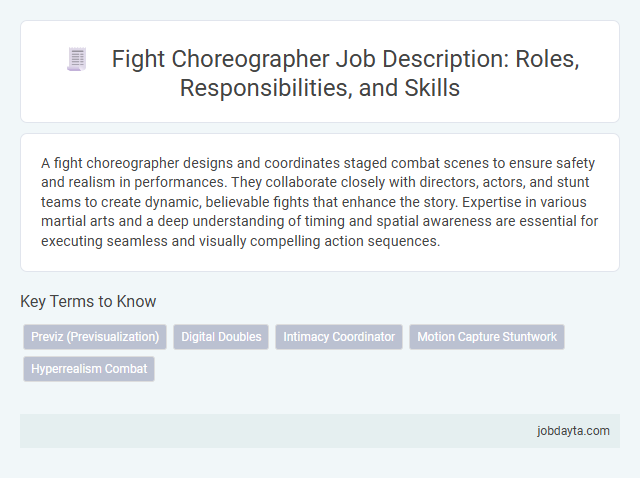 Fight Choreographer Job Description: Roles, Responsibilities, and Skills

A fight choreographer designs and coordinates staged combat scenes to ensure safety and realism in performances. They collaborate closely with directors, actors, and stunt teams to create dynamic, believable fights that enhance the story. Expertise in various martial arts and a deep understanding of timing and spatial awareness are essential for executing seamless and visually compelling action sequences.

Key Terms to Know

Previz (Previsualization)

Digital Doubles

Intimacy Coordinator

Motion Capture Stuntwork

Hyperrealism Combat

jobdayta.com