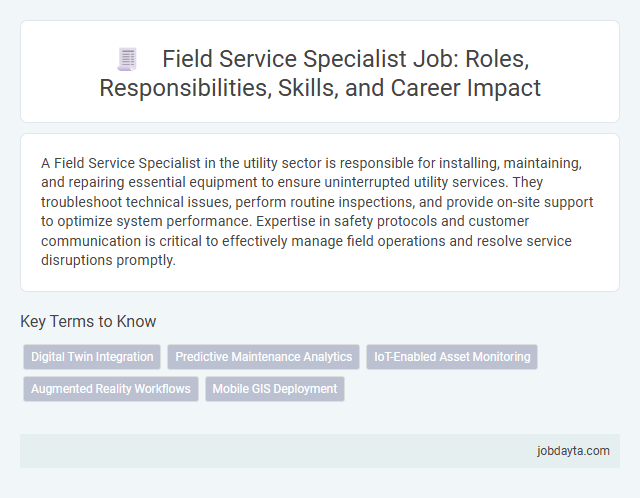 Field Service Specialist Job: Roles, Responsibilities, Skills, and Career Impact

A Field Service Specialist in the utility sector is responsible for installing, maintaining, and repairing essential equipment to ensure uninterrupted utility services. They troubleshoot technical issues, perform routine inspections, and provide on-site support to optimize system performance. Expertise in safety protocols and customer communication is critical to effectively manage field operations and resolve service disruptions promptly.

Key Terms to Know

Digital Twin Integration

Predictive Maintenance Analytics

IoT-Enabled Asset Monitoring

Augmented Reality Workflows

Mobile GIS Deployment

jobdayta.com