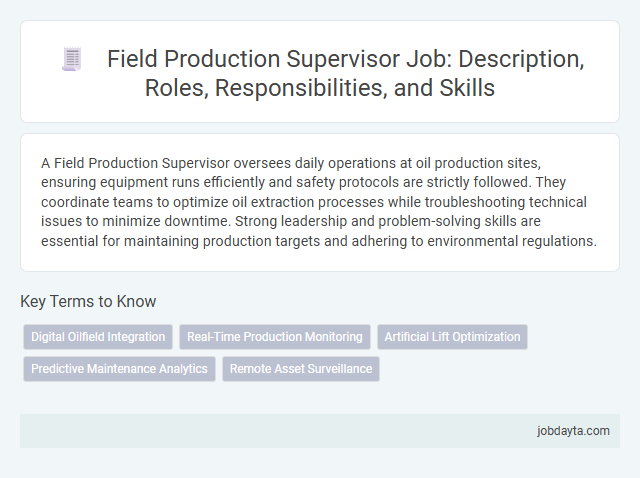 Field Production Supervisor Job: Description, Roles, Responsibilities, and Skills

A Field Production Supervisor oversees daily operations at oil production sites, ensuring equipment runs efficiently and safety protocols are strictly followed. They coordinate teams to optimize oil extraction processes while troubleshooting technical issues to minimize downtime. Strong leadership and problem-solving skills are essential for maintaining production targets and adhering to environmental regulations.

Key Terms to Know

Digital Oilfield Integration
Real-Time Production Monitoring
Artificial Lift Optimization
Predictive Maintenance Analytics
Remote Asset Surveillance

jobdayta.com