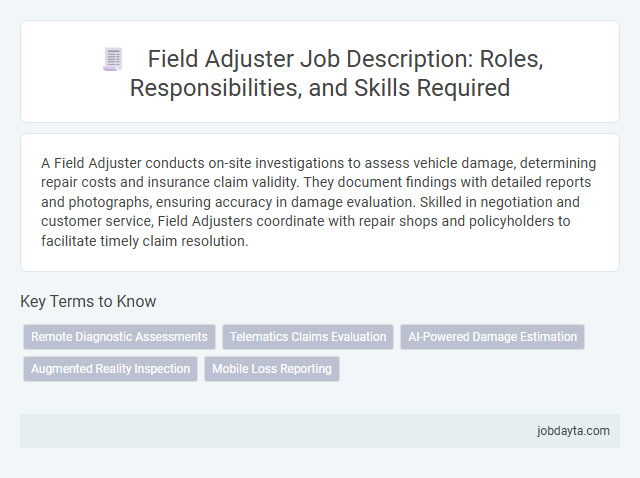 Field Adjuster Job Description: Roles, Responsibilities, and Skills Required

A Field Adjuster conducts on-site investigations to assess vehicle damage, determining repair costs and insurance claim validity. They document findings with detailed reports and photographs, ensuring accuracy in damage evaluation. Skilled in negotiation and customer service, Field Adjusters coordinate with repair shops and policyholders to facilitate timely claim resolution.

Key Terms to Know

Remote Diagnostic Assessments
Telematics Claims Evaluation
AI-Powered Damage Estimation
Augmented Reality Inspection
Mobile Loss Reporting

jobdayta.com