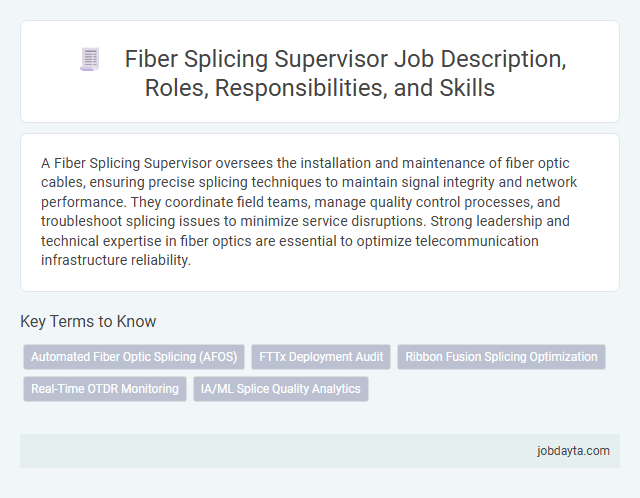 Fiber Splicing Supervisor Job Description, Roles, Responsibilities, and Skills

A Fiber Splicing Supervisor oversees the installation and maintenance of fiber optic cables, ensuring precise splicing techniques to maintain signal integrity and network performance. They coordinate field teams, manage quality control processes, and troubleshoot splicing issues to minimize service disruptions. Strong leadership and technical expertise in fiber optics are essential to optimize telecommunication infrastructure reliability.

Key Terms to Know

Automated Fiber Optic Splicing (AFOS)

FTTx Deployment Audit

Ribbon Fusion Splicing Optimization

Real-Time OTDR Monitoring

IA/ML Splice Quality Analytics

jobdayta.com