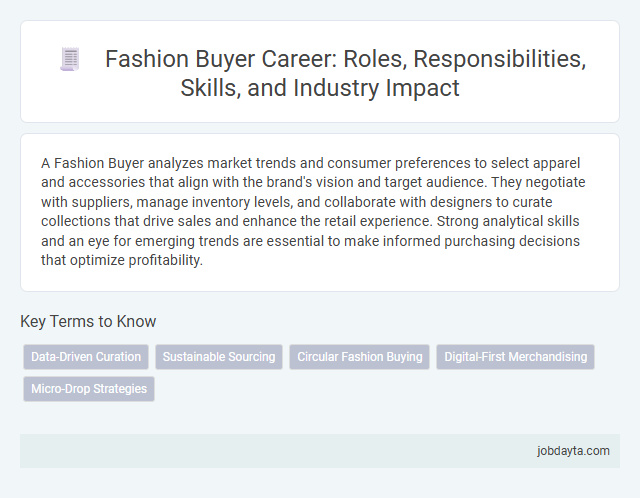 Fashion Buyer Career: Roles, Responsibilities, Skills, and Industry Impact

A Fashion Buyer analyzes market trends and consumer preferences to select apparel and accessories that align with the brand's vision and target audience. They negotiate with suppliers, manage inventory levels, and collaborate with designers to curate collections that drive sales and enhance the retail experience. Strong analytical skills and an eye for emerging trends are essential to make informed purchasing decisions that optimize profitability.

Key Terms to Know

Data-Driven Curation

Sustainable Sourcing

Circular Fashion Buying

Digital-First Merchandising

Micro-Drop Strategies

jobdayta.com