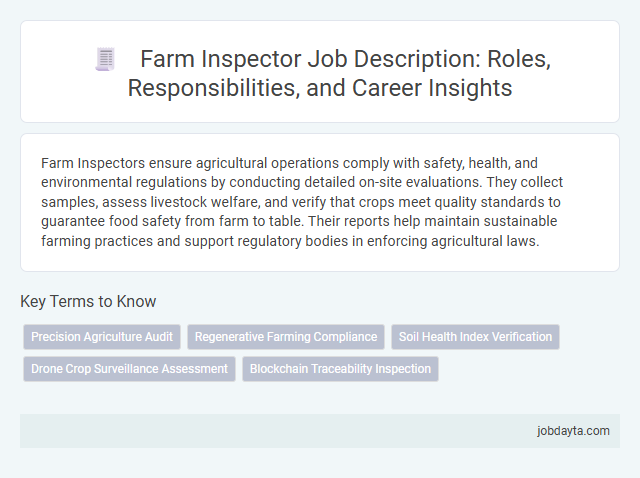 Farm Inspector Job Description: Roles, Responsibilities, and Career Insights

Farm Inspectors ensure agricultural operations comply with safety, health, and environmental regulations by conducting detailed on-site evaluations. They collect samples, assess livestock welfare, and verify that crops meet quality standards to guarantee food safety from farm to table. Their reports help maintain sustainable farming practices and support regulatory bodies in enforcing agricultural laws.

Key Terms to Know

Precision Agriculture Audit

Regenerative Farming Compliance

Soil Health Index Verification

Drone Crop Surveillance Assessment

Blockchain Traceability Inspection

jobdayta.com