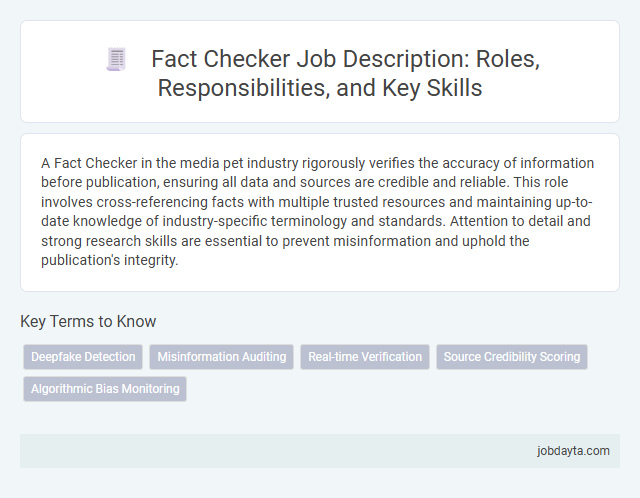 Fact Checker Job Description: Roles, Responsibilities, and Key Skills

A Fact Checker in the media pet industry rigorously verifies the accuracy of information before publication, ensuring all data and sources are credible and reliable. This role involves cross-referencing facts with multiple trusted resources and maintaining up-to-date knowledge of industry-specific terminology and standards. Attention to detail and strong research skills are essential to prevent misinformation and uphold the publication's integrity.

Key Terms to Know

Deepfake Detection

Misinformation Auditing

Real-time Verification

Source Credibility Scoring

Algorithmic Bias Monitoring

jobdayta.com