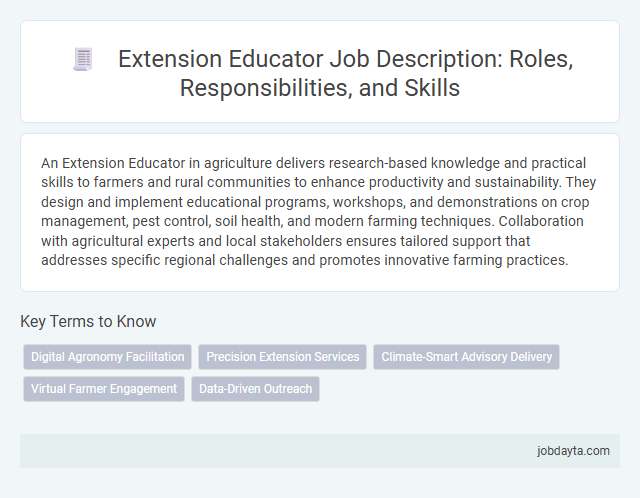 Extension Educator Job Description: Roles, Responsibilities, and Skills

An Extension Educator in agriculture delivers research-based knowledge and practical skills to farmers and rural communities to enhance productivity and sustainability. They design and implement educational programs, workshops, and demonstrations on crop management, pest control, soil health, and modern farming techniques. Collaboration with agricultural experts and local stakeholders ensures tailored support that addresses specific regional challenges and promotes innovative farming practices.

Key Terms to Know

Digital Agronomy Facilitation

Precision Extension Services

Climate-Smart Advisory Delivery

Virtual Farmer Engagement

Data-Driven Outreach

jobdayta.com