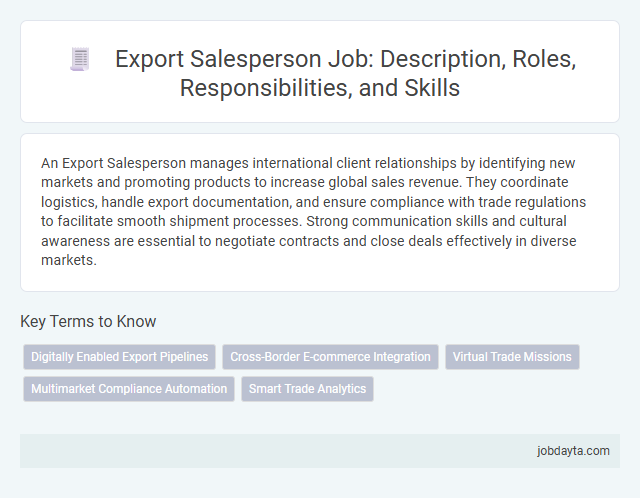 Export Salesperson Job: Description, Roles, Responsibilities, and Skills

An Export Salesperson manages international client relationships by identifying new markets and promoting products to increase global sales revenue. They coordinate logistics, handle export documentation, and ensure compliance with trade regulations to facilitate smooth shipment processes. Strong communication skills and cultural awareness are essential to negotiate contracts and close deals effectively in diverse markets.

Key Terms to Know

Digitally Enabled Export Pipelines
Cross-Border E-commerce Integration
Virtual Trade Missions
Multimarket Compliance Automation
Smart Trade Analytics

jobdayta.com