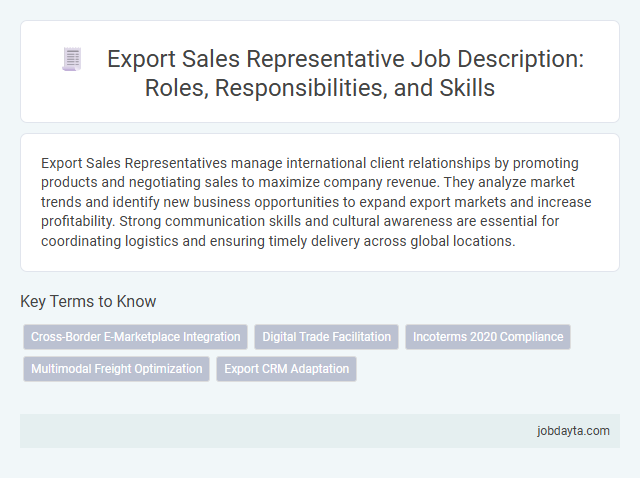 Export Sales Representative Job Description: Roles, Responsibilities, and Skills

Export Sales Representatives manage international client relationships by promoting products and negotiating sales to maximize company revenue. They analyze market trends and identify new business opportunities to expand export markets and increase profitability. Strong communication skills and cultural awareness are essential for coordinating logistics and ensuring timely delivery across global locations.

Key Terms to Know

Cross-Border E-Marketplace Integration

Digital Trade Facilitation

Incoterms 2020 Compliance

Multimodal Freight Optimization

Export CRM Adaptation

jobdayta.com