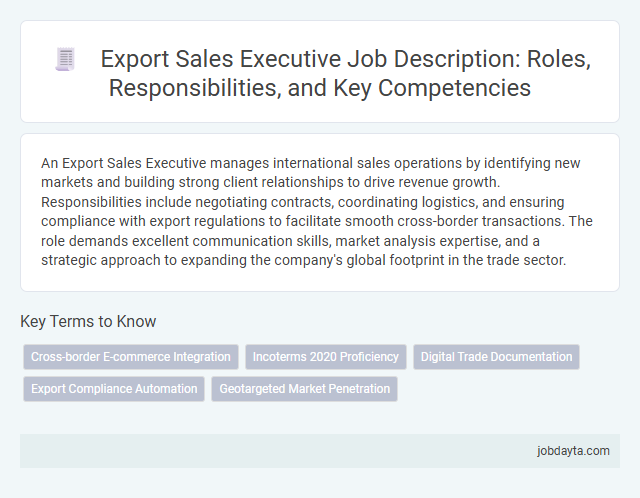 Export Sales Executive Job Description: Roles, Responsibilities, and Key Competencies

An Export Sales Executive manages international sales operations by identifying new markets and building strong client relationships to drive revenue growth. Responsibilities include negotiating contracts, coordinating logistics, and ensuring compliance with export regulations to facilitate smooth cross-border transactions. The role demands excellent communication skills, market analysis expertise, and a strategic approach to expanding the company's global footprint in the trade sector.

Key Terms to Know

Cross-border E-commerce Integration
Incoterms 2020 Proficiency
Digital Trade Documentation
Export Compliance Automation
Geotargeted Market Penetration

jobdayta.com