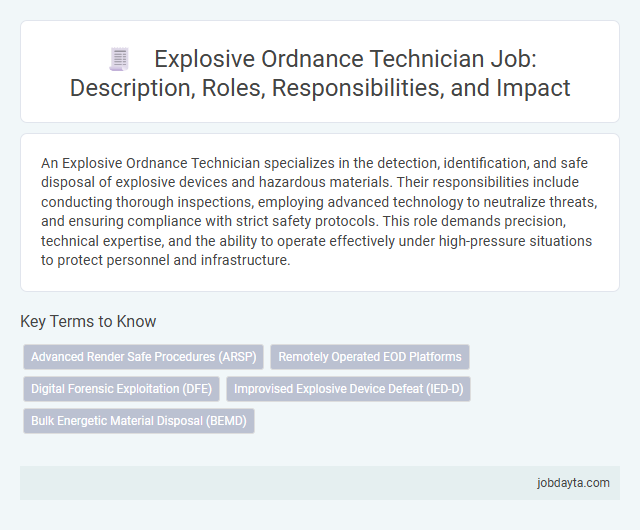 Explosive Ordnance Technician Job: Description, Roles, Responsibilities, and Impact

An Explosive Ordnance Technician specializes in the detection, identification, and safe disposal of explosive devices and hazardous materials. Their responsibilities include conducting thorough inspections, employing advanced technology to neutralize threats, and ensuring compliance with strict safety protocols. This role demands precision, technical expertise, and the ability to operate effectively under high-pressure situations to protect personnel and infrastructure.

Key Terms to Know

Advanced Render Safe Procedures (ARSP)
Remotely Operated EOD Platforms
Digital Forensic Exploitation (DFE)
Improvised Explosive Device Defeat (IED-D)
Bulk Energetic Material Disposal (BEMD)

jobdayta.com