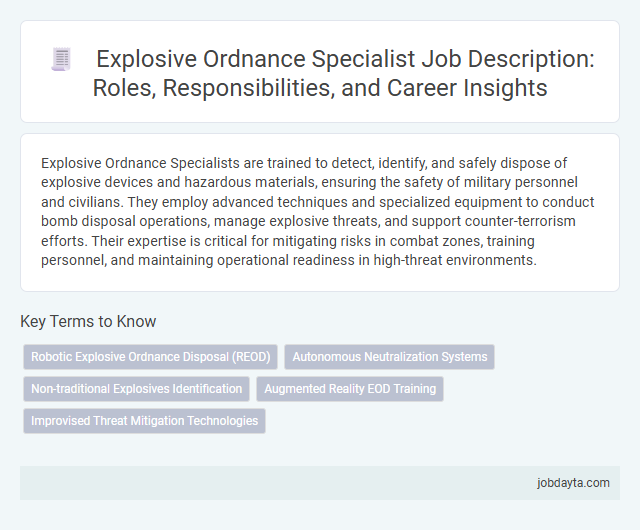 Explosive Ordnance Specialist Job Description: Roles, Responsibilities, and Career Insights

Explosive Ordnance Specialists are trained to detect, identify, and safely dispose of explosive devices and hazardous materials, ensuring the safety of military personnel and civilians. They employ advanced techniques and specialized equipment to conduct bomb disposal operations, manage explosive threats, and support counter-terrorism efforts. Their expertise is critical for mitigating risks in combat zones, training personnel, and maintaining operational readiness in high-threat environments.

Key Terms to Know

Robotic Explosive Ordnance Disposal (REOD)

Autonomous Neutralization Systems

Non-traditional Explosives Identification

Augmented Reality EOD Training

Improvised Threat Mitigation Technologies

jobdayta.com