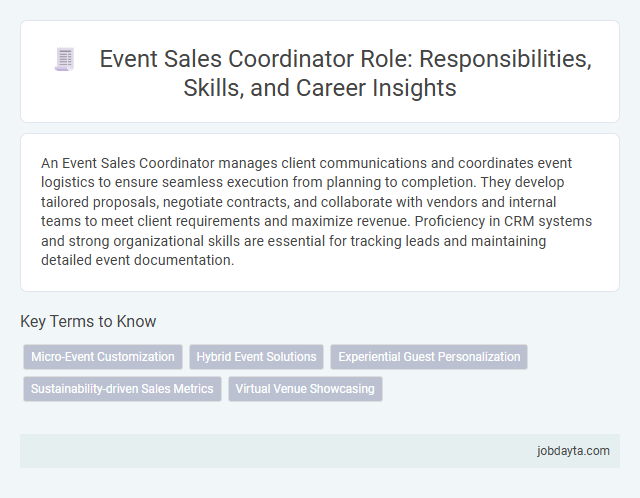 Event Sales Coordinator Role: Responsibilities, Skills, and Career Insights

An Event Sales Coordinator manages client communications and coordinates event logistics to ensure seamless execution from planning to completion. They develop tailored proposals, negotiate contracts, and collaborate with vendors and internal teams to meet client requirements and maximize revenue. Proficiency in CRM systems and strong organizational skills are essential for tracking leads and maintaining detailed event documentation.

Key Terms to Know

Micro-Event Customization

Hybrid Event Solutions

Experiential Guest Personalization

Sustainability-driven Sales Metrics

Virtual Venue Showcasing

jobdayta.com