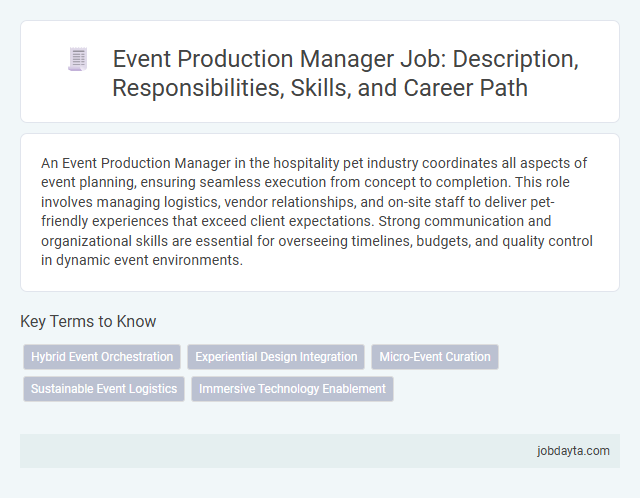 Event Production Manager Job: Description, Responsibilities, Skills, and Career Path

An Event Production Manager in the hospitality pet industry coordinates all aspects of event planning, ensuring seamless execution from concept to completion. This role involves managing logistics, vendor relationships, and on-site staff to deliver pet-friendly experiences that exceed client expectations. Strong communication and organizational skills are essential for overseeing timelines, budgets, and quality control in dynamic event environments.

Key Terms to Know

Hybrid Event Orchestration

Experiential Design Integration

Micro-Event Curation

Sustainable Event Logistics

Immersive Technology Enablement

jobdayta.com