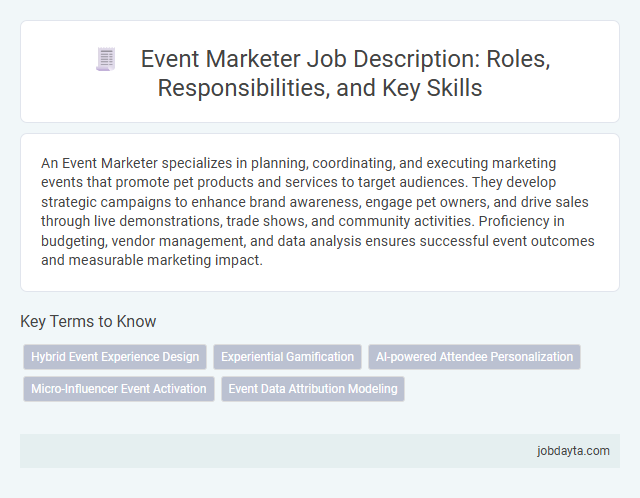 Event Marketer Job Description: Roles, Responsibilities, and Key Skills

An Event Marketer specializes in planning, coordinating, and executing marketing events that promote pet products and services to target audiences. They develop strategic campaigns to enhance brand awareness, engage pet owners, and drive sales through live demonstrations, trade shows, and community activities. Proficiency in budgeting, vendor management, and data analysis ensures successful event outcomes and measurable marketing impact.

Key Terms to Know

Hybrid Event Experience Design

Experiential Gamification

AI-powered Attendee Personalization

Micro-Influencer Event Activation

Event Data Attribution Modeling

jobdayta.com