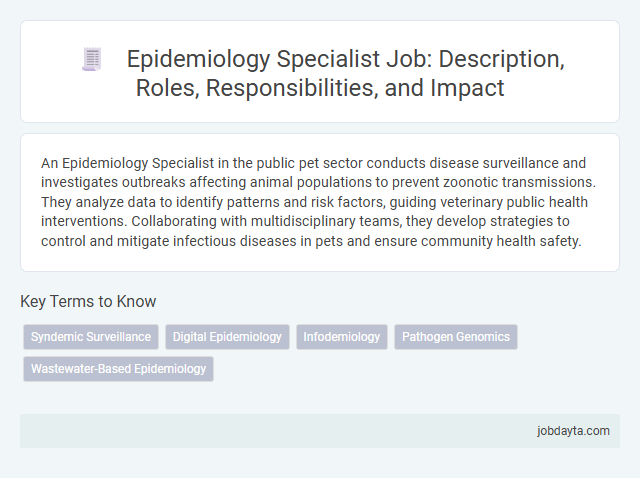 Epidemiology Specialist Job: Description, Roles, Responsibilities, and Impact

An Epidemiology Specialist in the public pet sector conducts disease surveillance and investigates outbreaks affecting animal populations to prevent zoonotic transmissions. They analyze data to identify patterns and risk factors, guiding veterinary public health interventions. Collaborating with multidisciplinary teams, they develop strategies to control and mitigate infectious diseases in pets and ensure community health safety.

Key Terms to Know

Syndemic Surveillance

Digital Epidemiology

Infodemiology

Pathogen Genomics

Wastewater-Based Epidemiology

jobdayta.com